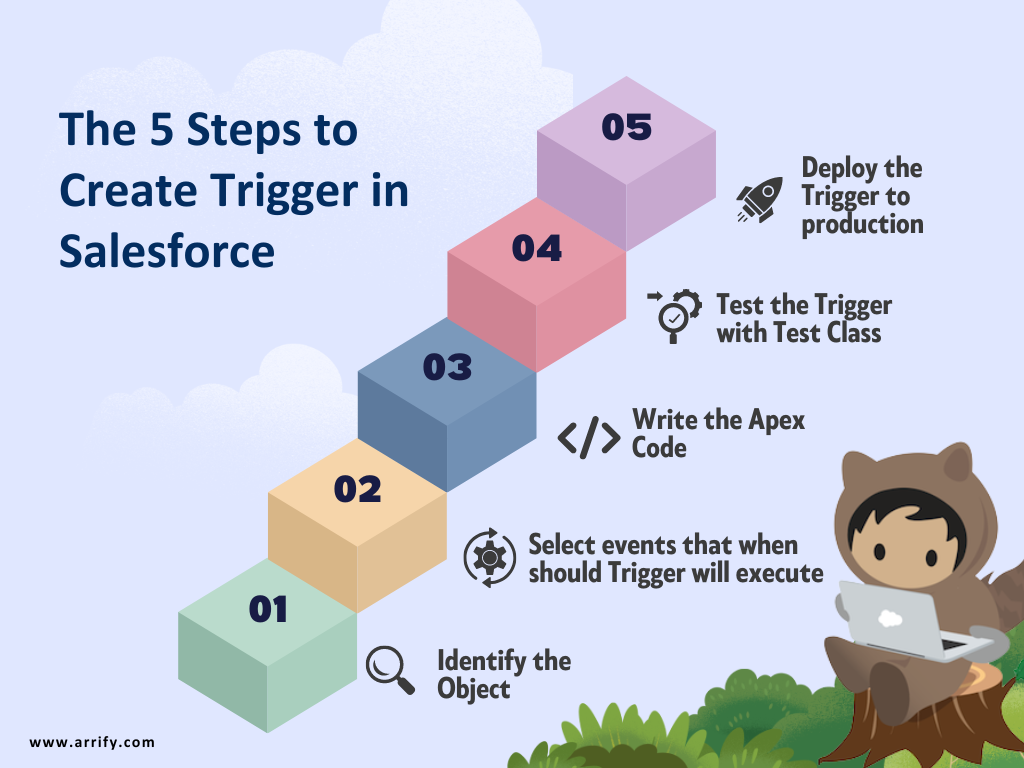 The 5 Steps to Create Trigger in Salesforce

05

Deploy the Trigger to production

04

Test the Trigger with Test Class

03

Write the Apex Code

02

Select events that when should Trigger will execute

01

Identify the Object

www.arrify.com